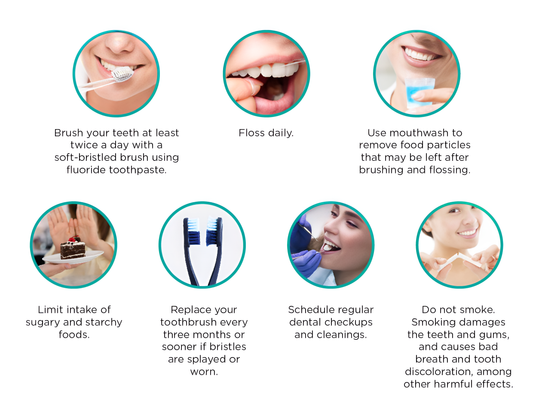 Brush your teeth at least twice a day with a soft-bristled brush using fluoride toothpaste.

Floss daily.

Use mouthwash to remove food particles that may be left after brushing and flossing.

Limit intake of sugary and starchy foods.

Replace your toothbrush every three months or sooner if bristles are splayed or worn.

Schedule regular dental checkups and cleanings.

Do not smoke. Smoking damages the teeth and gums, and causes bad breath and tooth discoloration, among other harmful effects.