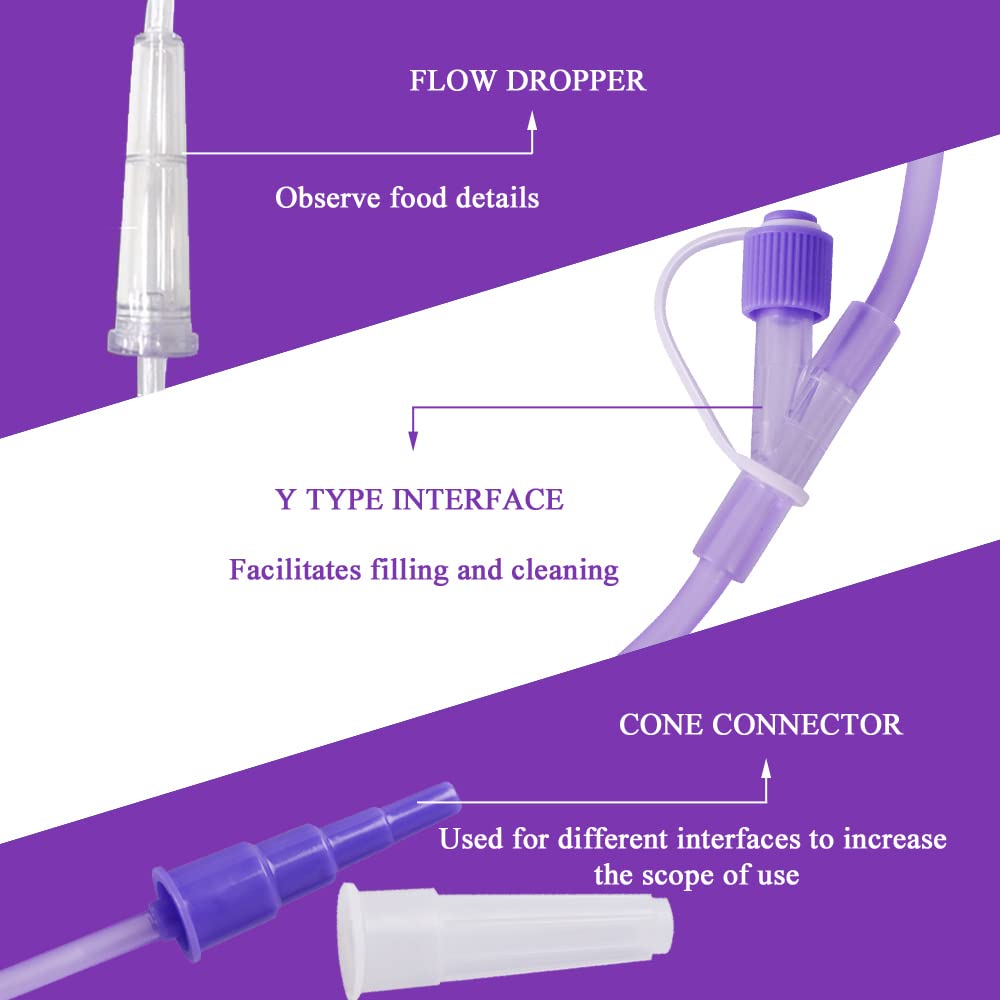 FLOW DROPPER

Observe food details

Y TYPE INTERFACE

Facilitates filling and cleaning

CONE CONNECTOR

Used for different interfaces to increase the scope of use