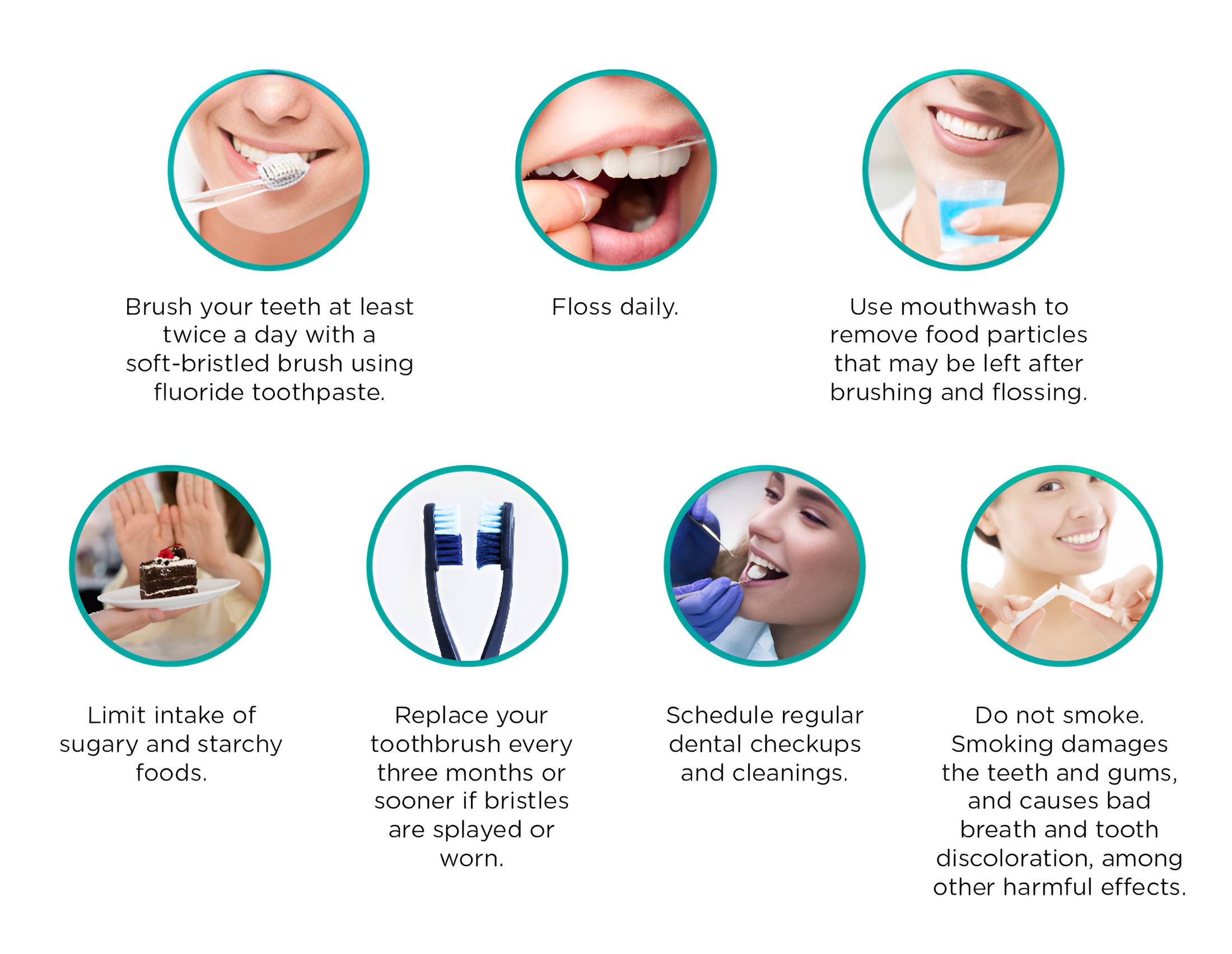 Brush your teeth at least twice a day with a soft-bristled brush using fluoride toothpaste.

Floss daily.

Use mouthwash to remove food particles that may be left after brushing and flossing.

Limit intake of sugary and starchy foods.

Replace your toothbrush every three months or sooner if bristles are splayed or worn.

Schedule regular dental checkups and cleanings.

Do not smoke. Smoking damages the teeth and gums, and causes bad breath and tooth discoloration, among other harmful effects.